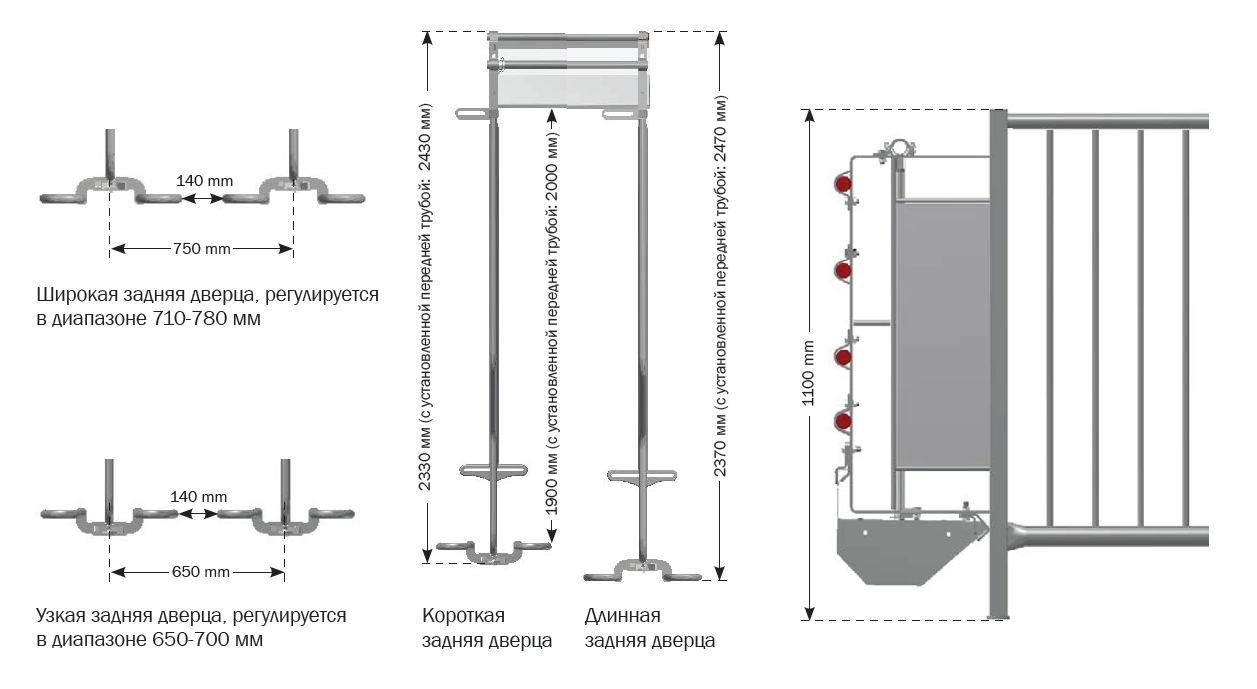 140 mm

750 mm

Широкая задняя дверца, регулируется в диапазоне 710-780 мм

140 mm

650 mm

Узкая задняя дверца, регулируется в диапазоне 650-700 мм

2330 мм (с установленной передней трубой: 2430 мм)

1900 мм (с установленной передней трубой: 2000 мм)

2370 мм (с установленной передней трубой: 2470 мм)

Короткая задняя дверца

Длинная задняя дверца

1100 mm